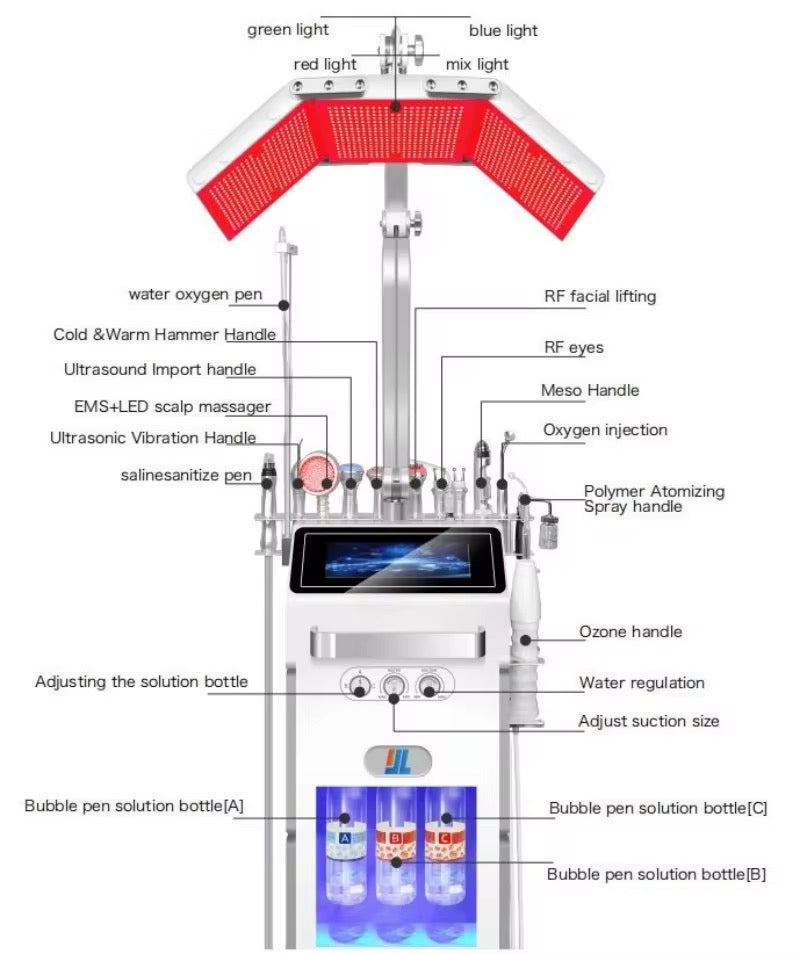 green light
blue light
red light
mix light

water oxygen pen
Cold &Warm Hammer Handle
Ultrasound Import handle
EMS+LED scalp massager
Ultrasonic Vibration Handle
salinesanitize pen

RF facial lifting
RF eyes
Meso Handle
Oxygen injection
Polymer Atomizing Spray handle

Ozone handle
Adjusting the solution bottle
Water regulation
Adjust suction size

Bubble pen solution bottle[A]
Bubble pen solution bottle[C]
Bubble pen solution bottle[B]

A
B
C